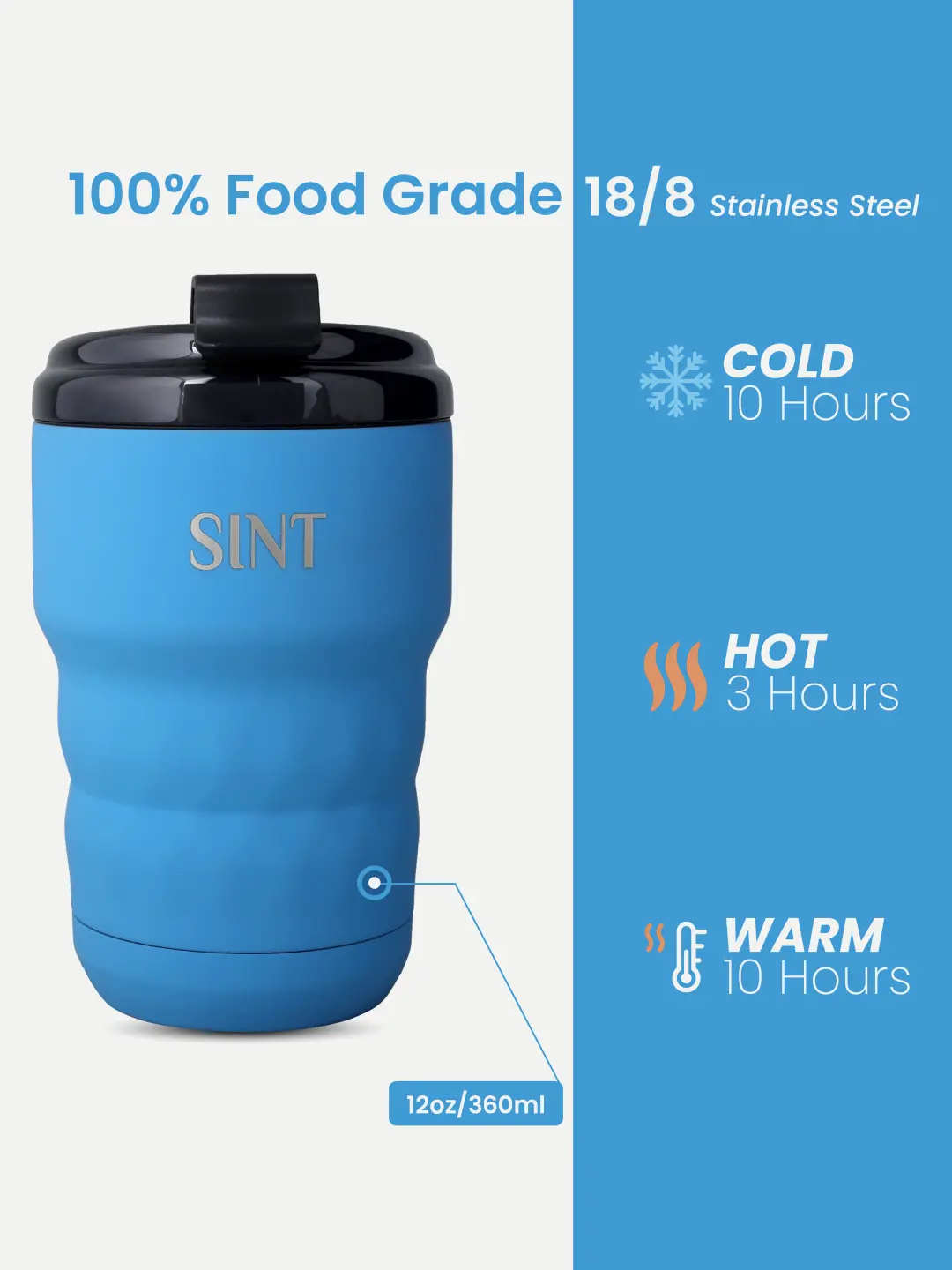 100% Food Grade 18/8 Stainless Steel

SINT

COLD
10 Hours

HOT
3 Hours

WARM
10 Hours

12oz/360ml